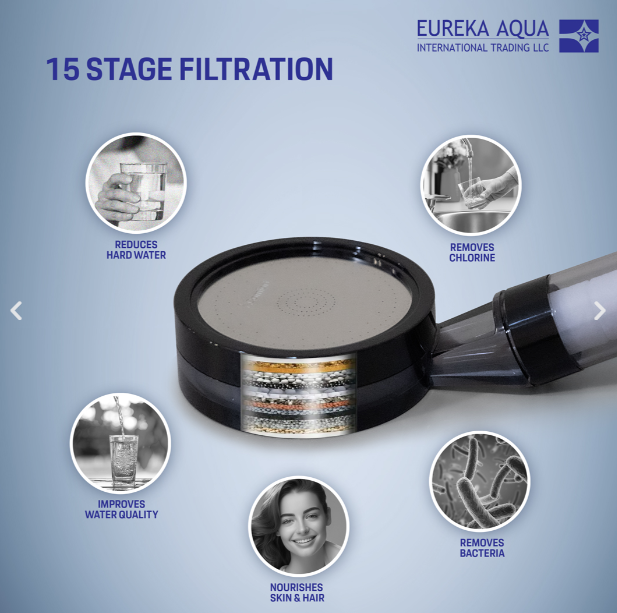 EUREKA AQUA
INTERNATIONAL TRADING LLC

15 STAGE FILTRATION

REDUCES
HARD WATER

REMOVES
CHLORINE

IMPROVES
WATER QUALITY

NOURISHES
SKIN & HAIR

REMOVES
BACTERIA